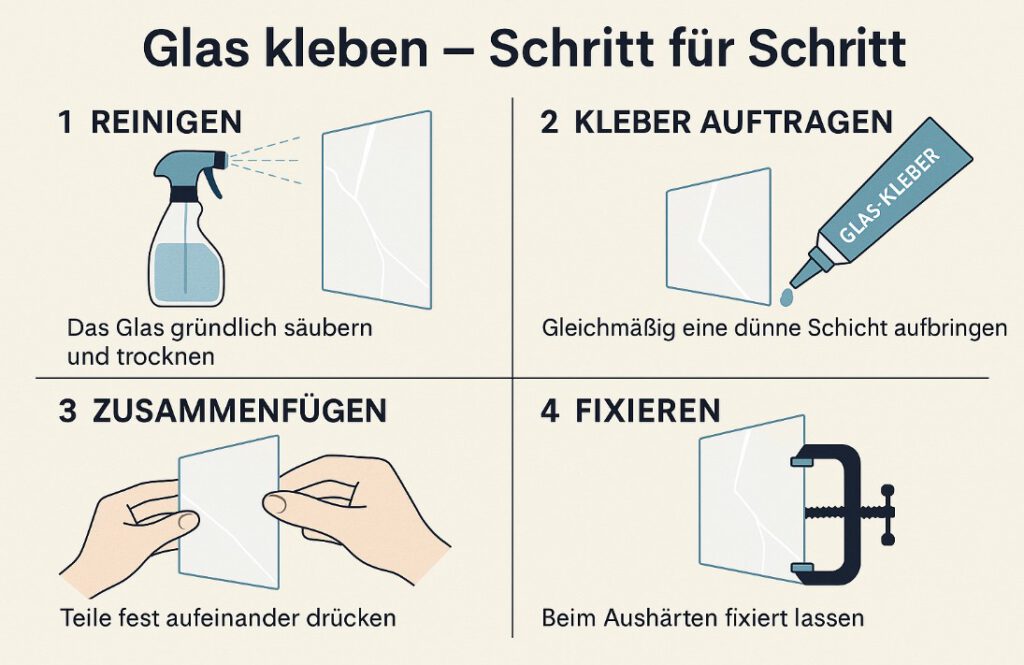 Glas kleben – Schritt für Schritt

1 REINIGEN

Das Glas gründlich säubern und trocknen

2 KLEBER AUFTRAGEN

GLAS-KLEBER

Gleichmäßig eine dünne Schicht aufbringen

3 ZUSAMMENFÜGEN

Teile fest aufeinander drücken

4 FIXIEREN

Beim Aushärten fixiert lassen